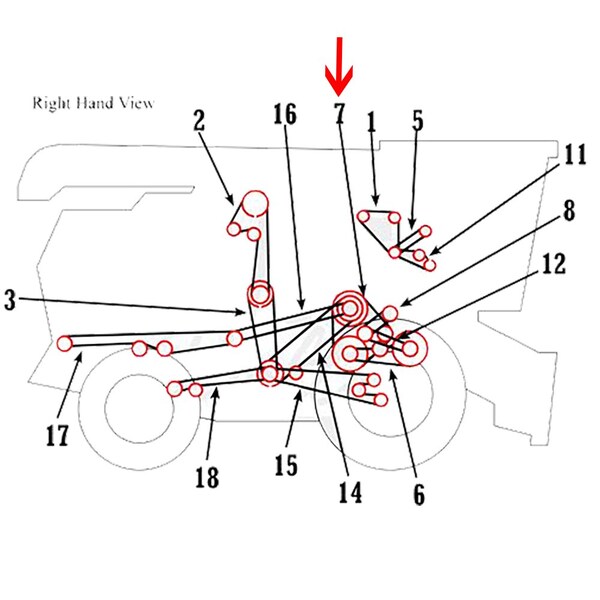 Right Hand View

2

16

7

1

5

11

8

12

3

17

18

15

14

6